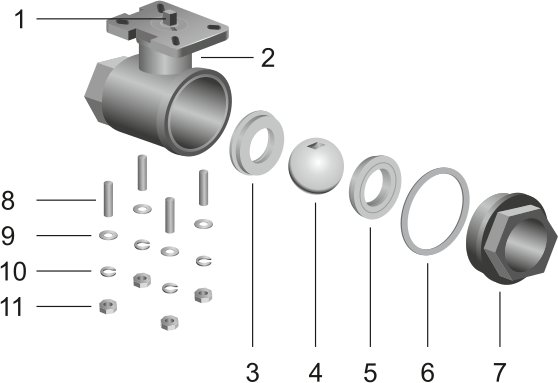 1
2
8
9
10
11
3
4
5
6
7